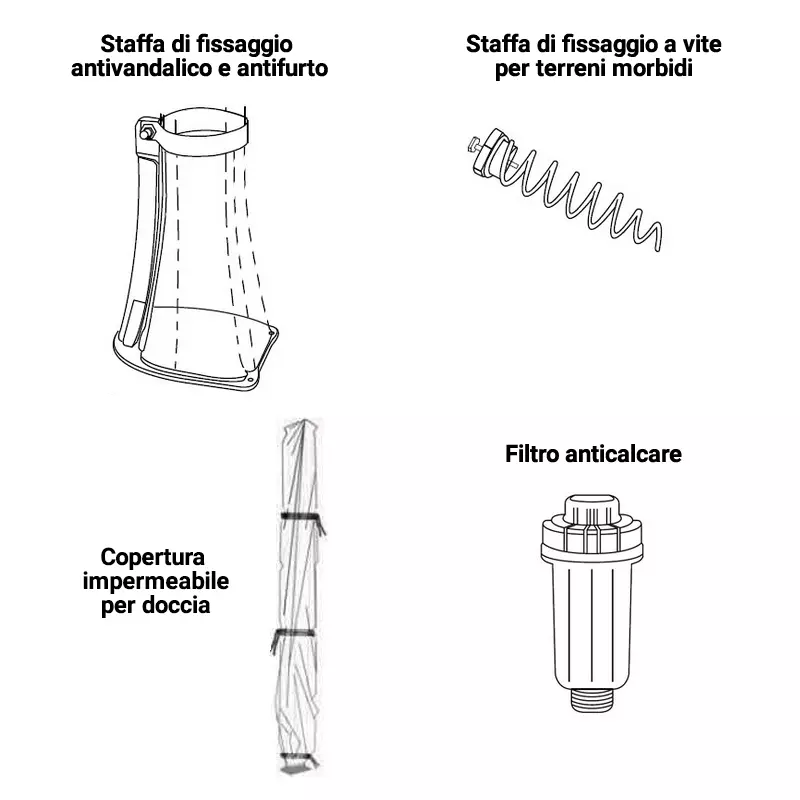 Staffa di fissaggio antivandalico e antifurto

Staffa di fissaggio a vite per terreni morbidi

Copertura impermeabile per doccia

Filtro anticalcare