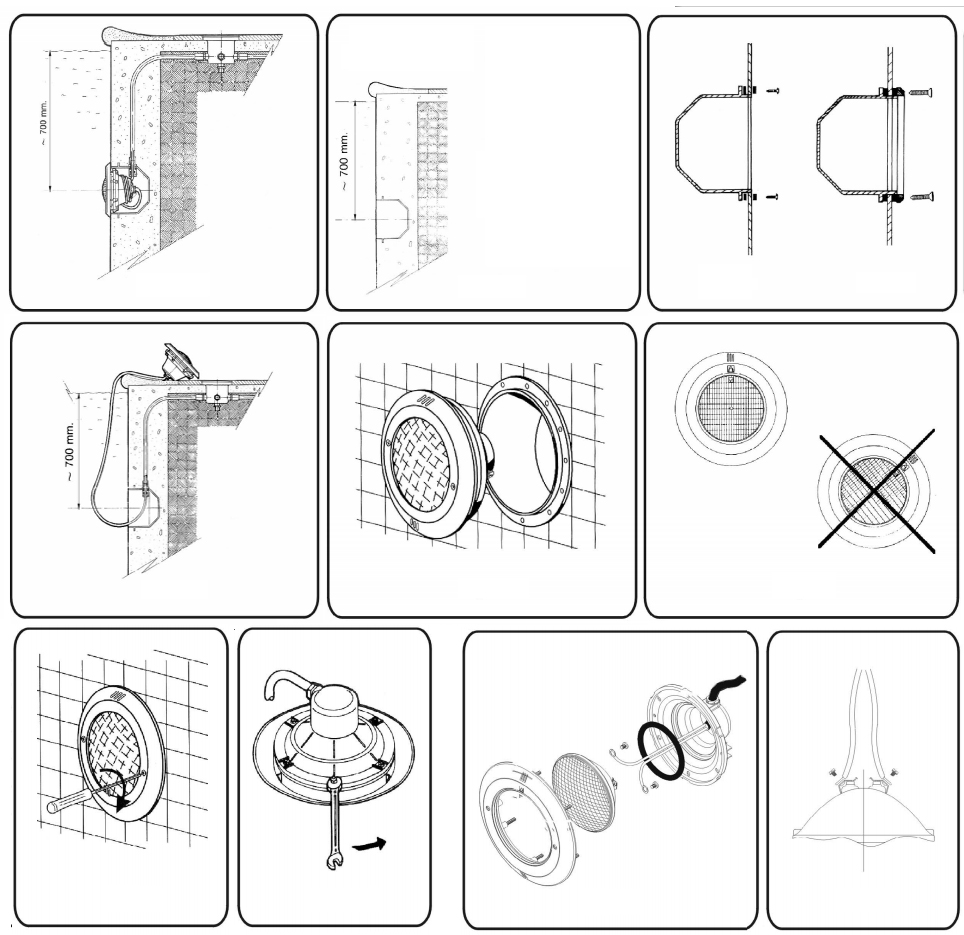 ~ 700 mm.

~ 700 mm.

~ 700 mm.