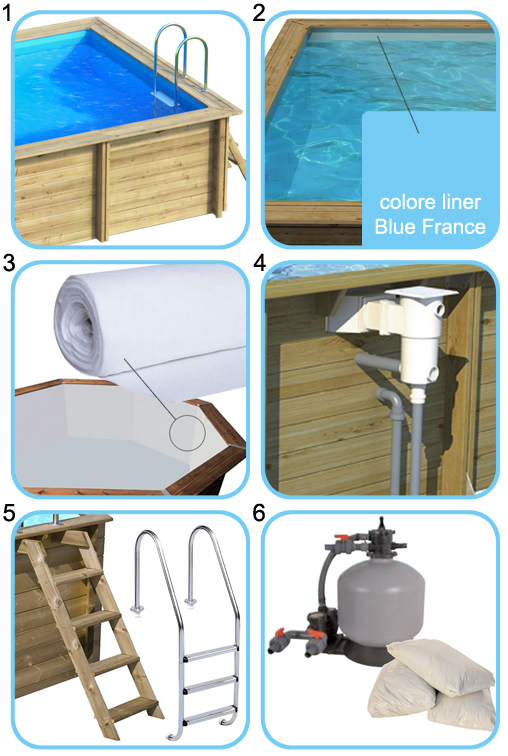 1

2

colore liner Blue France

3

4

5

6