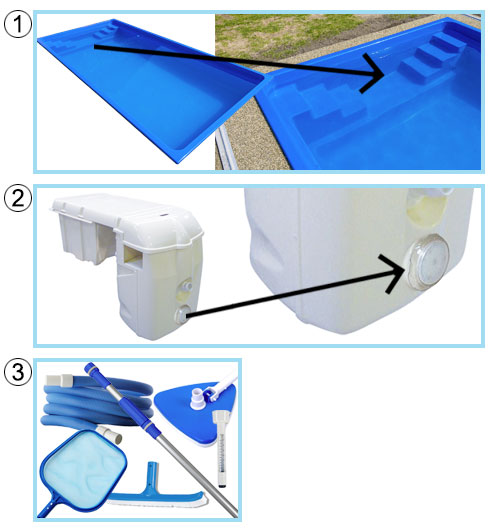 1

2

3