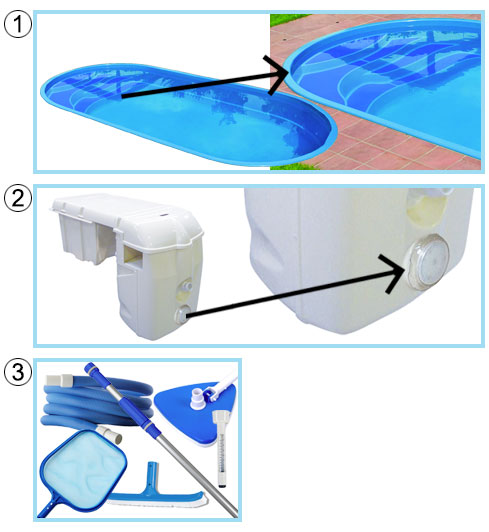 1

2

3