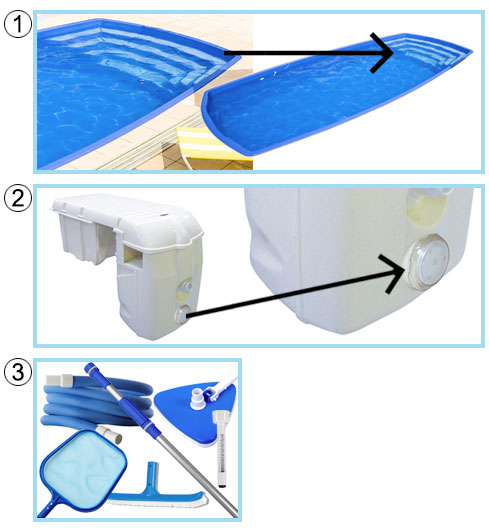 1

2

3