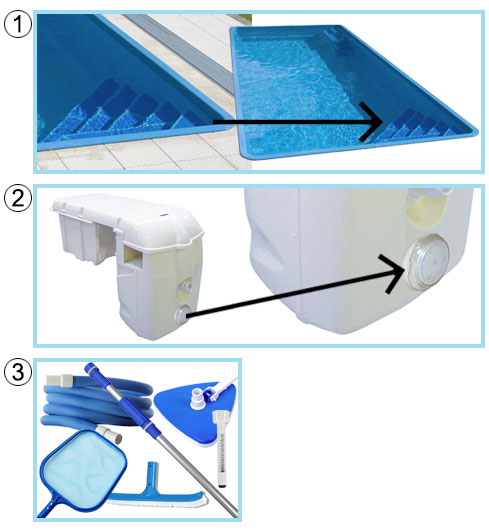 1

2

3