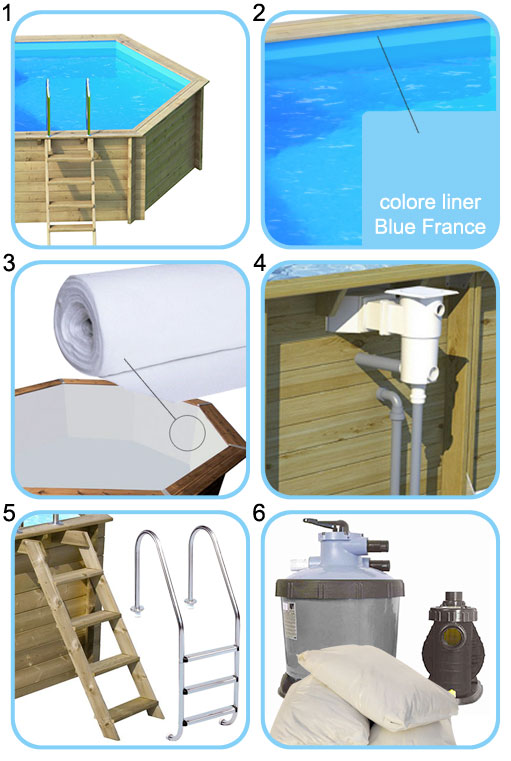 1

2

colore liner
Blue France

3

4

5

6