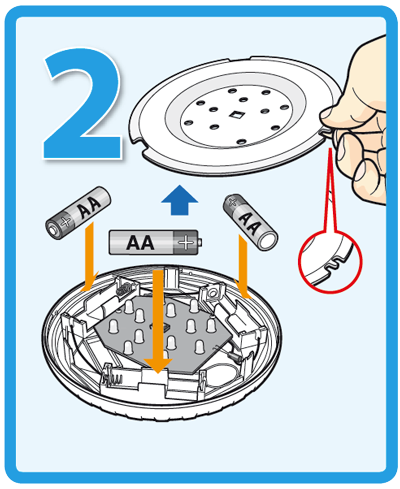 2

AA
+

AA
+

AA
+