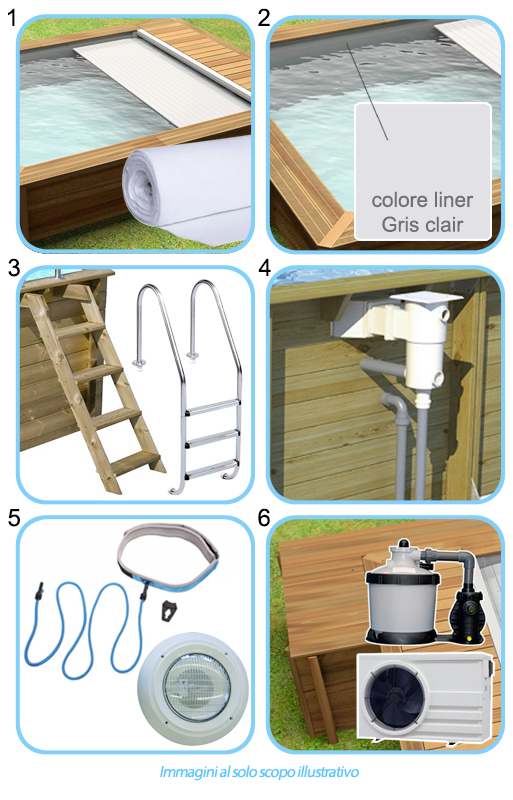 1

2

colore liner
Gris clair

3

4

5

6

Immagini al solo scopo illustrativo