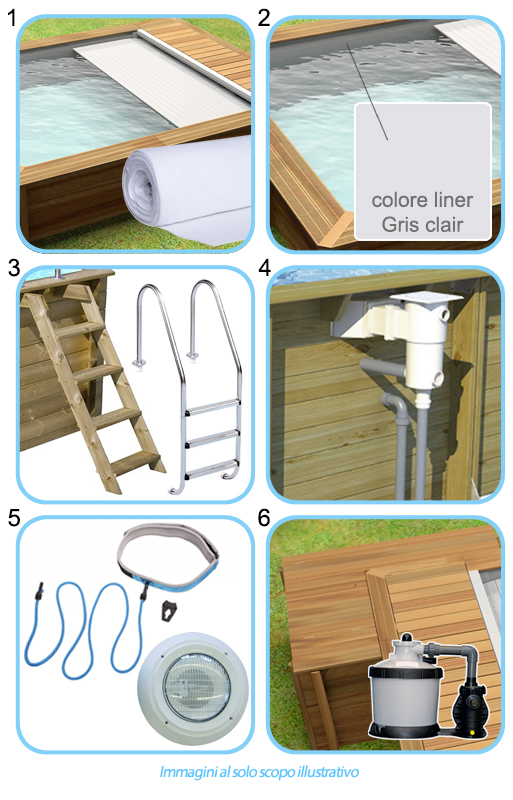 1

2

colore liner
Gris clair

3

4

5

6

Immagini al solo scopo illustrativo