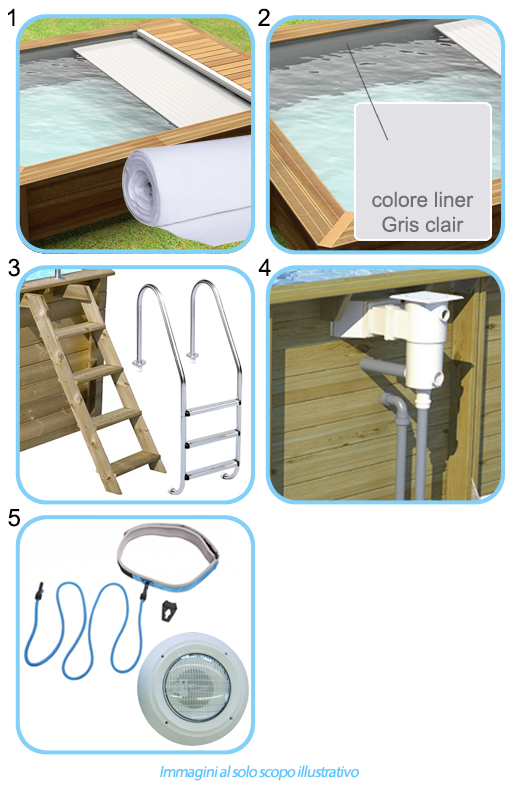 1

2

colore liner
Gris clair

3

4

5

Immagini al solo scopo illustrativo