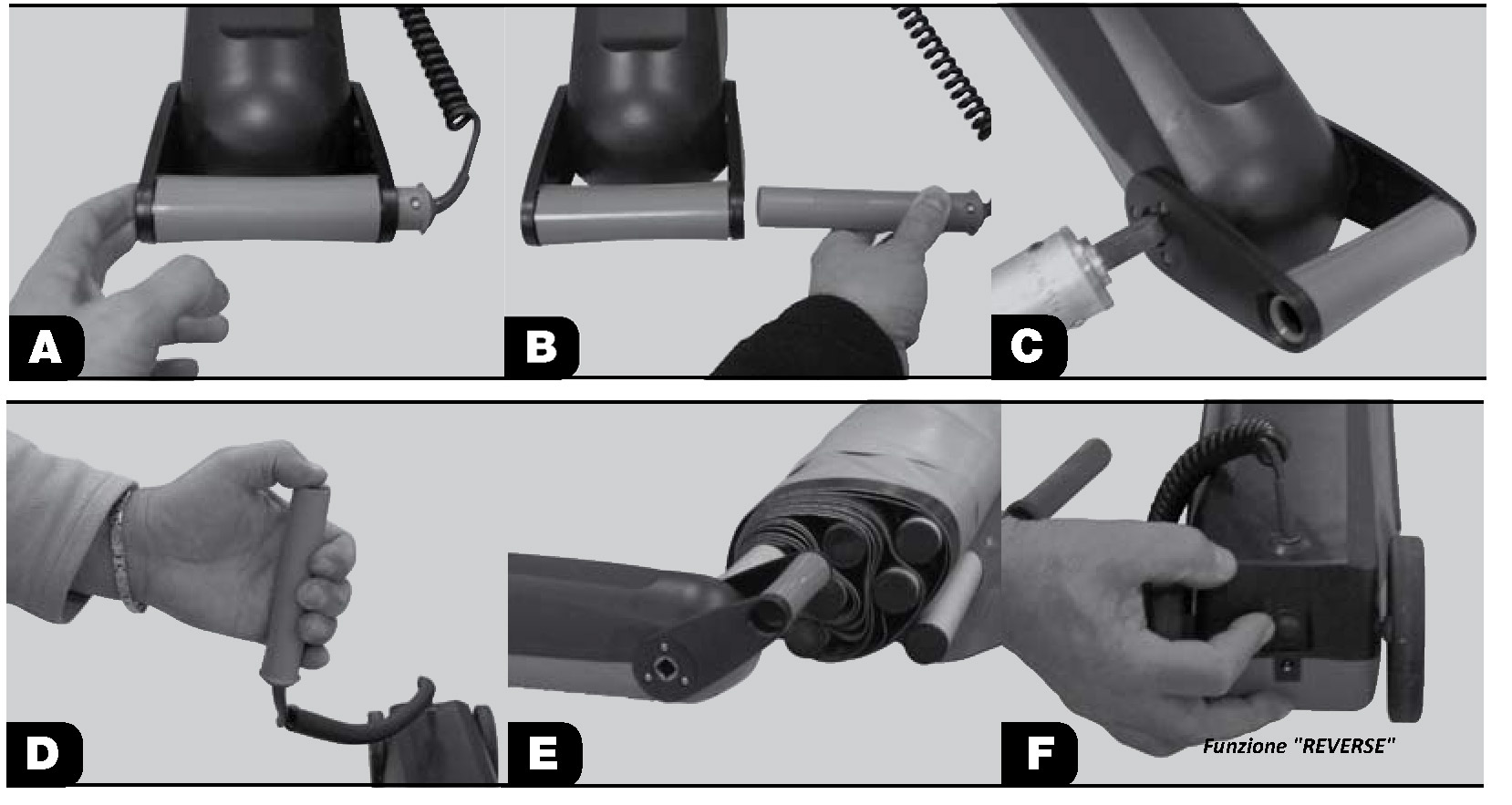 A

B

C

D

E

F

Funzione "REVERSE"