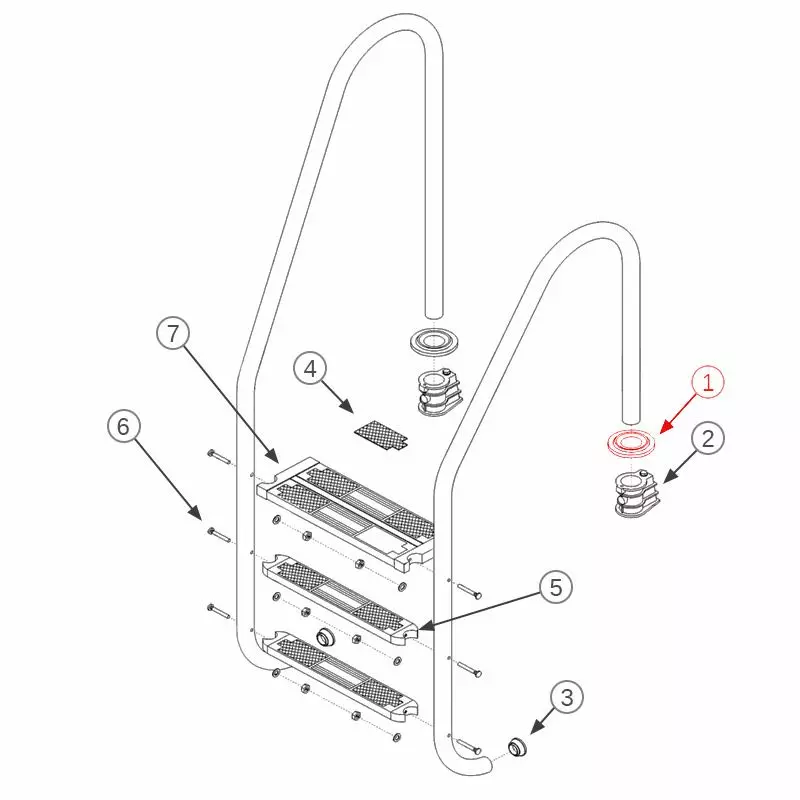 7
4
6
1
2
5
3