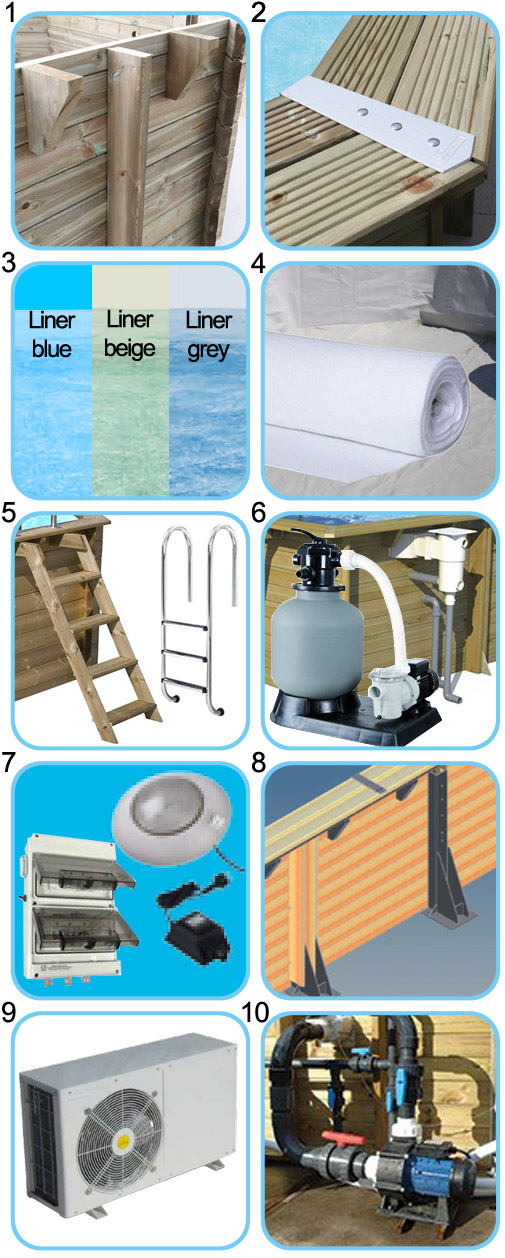 1

2

3

Liner blue

Liner beige

Liner grey

4

5

6

7

8

9

10