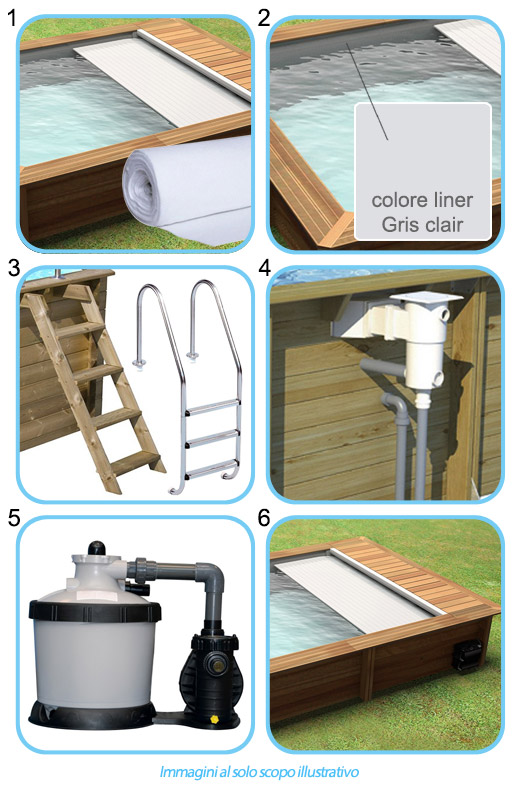 1

2

colore liner
Gris clair

3

4

5

6

Immagini al solo scopo illustrativo