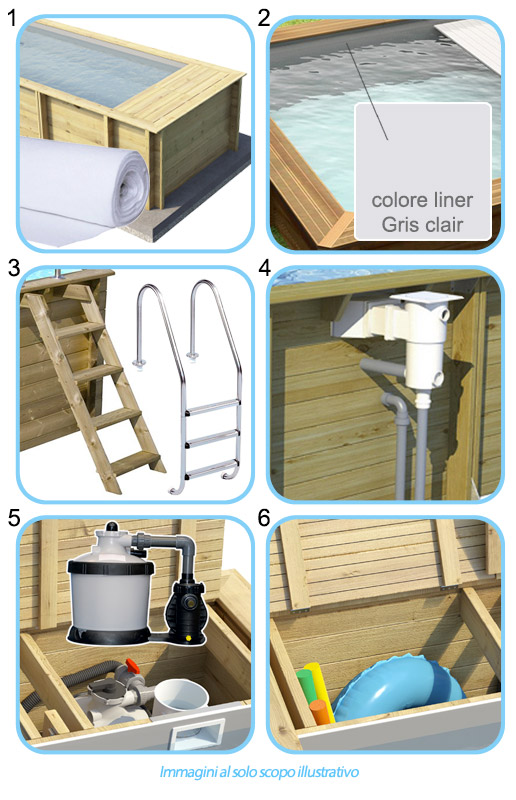 1

2

colore liner
Gris clair

3

4

5

6

Immagini al solo scopo illustrativo