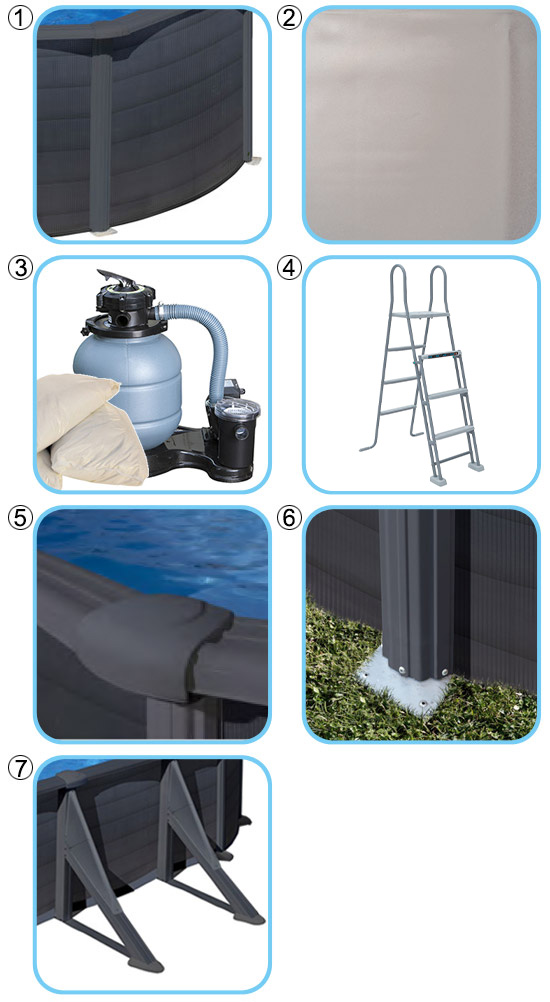 ①
②
③
④
⑤
⑥
⑦