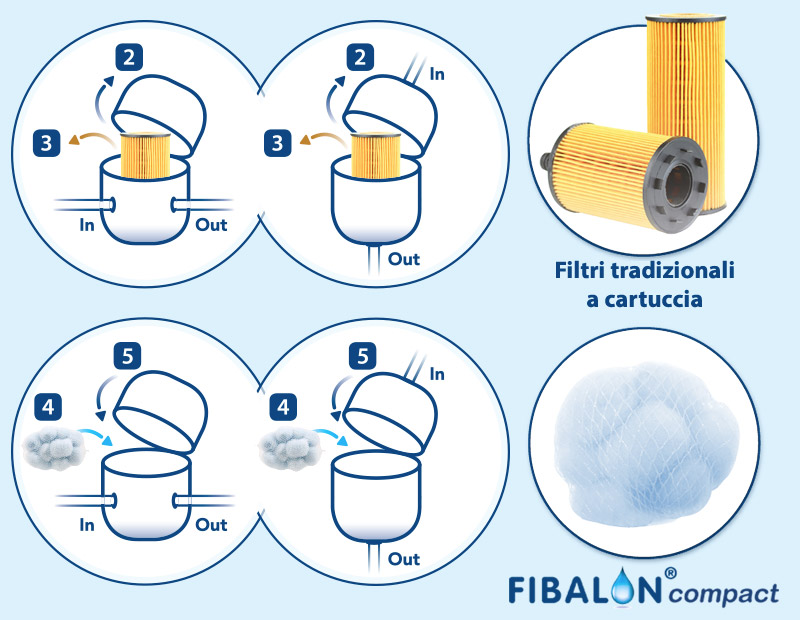 2
3
In
Out

2
In
3
Out

Filtri tradizionali a cartuccia

5
4
In
Out

5
In
4
Out

FIBALON® compact