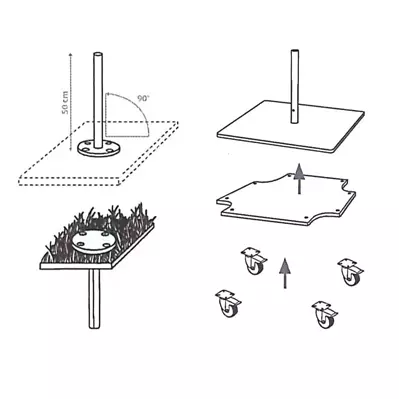 50 cm
90°