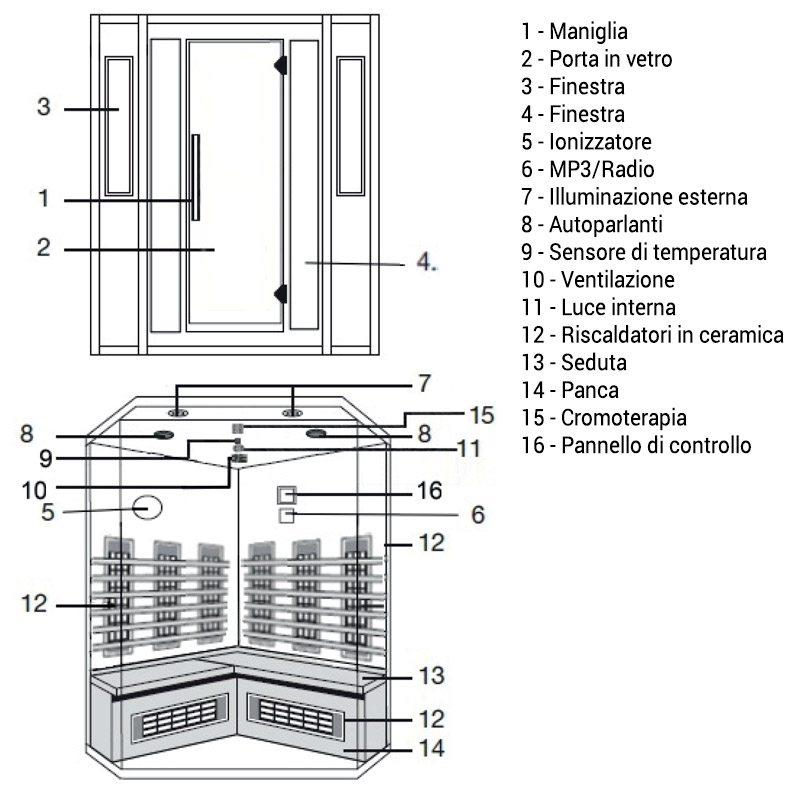 3
1
2
4.

7
15
8
8
9
11
10
16
5
6
12
12
13
12
14

1 - Maniglia
2 - Porta in vetro
3 - Finestra
4 - Finestra
5 - Ionizzatore
6 - MP3/Radio
7 - Illuminazione esterna
8 - Autoparlanti
9 - Sensore di temperatura
10 - Ventilazione
11 - Luce interna
12 - Riscaldatori in ceramica
13 - Seduta
14 - Panca
15 - Cromoterapia
16 - Pannello di controllo