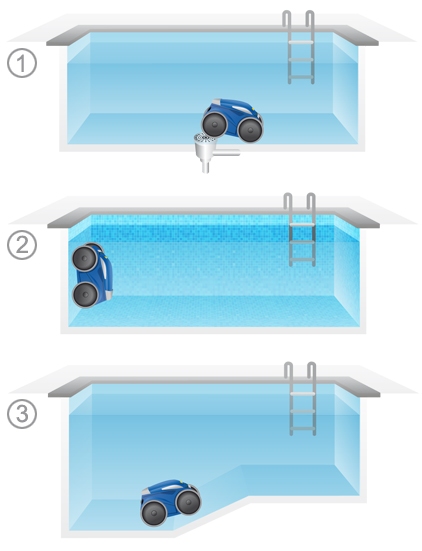 1

2

3