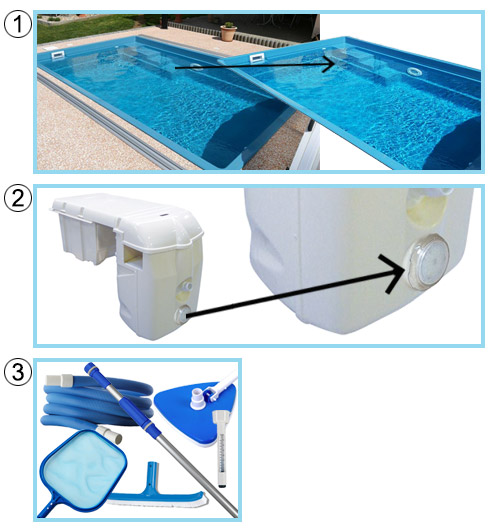 1

2

3