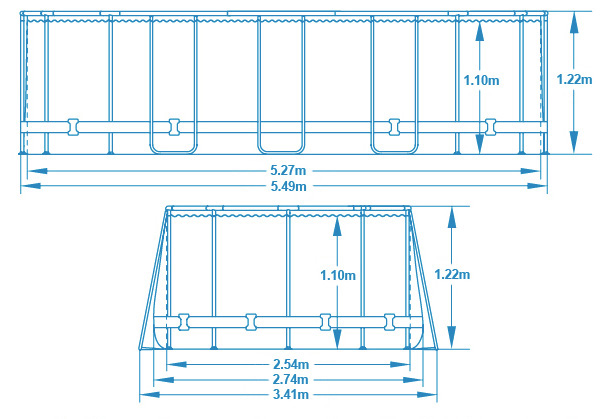 1.10m
1.22m
5.27m
5.49m
1.10m
1.22m
2.54m
2.74m
3.41m