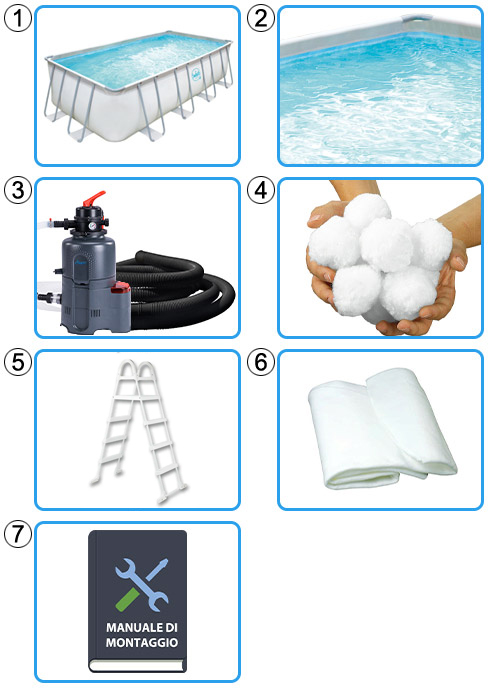 1
2
3
4
5
6
7
MANUALE DI MONTAGGIO