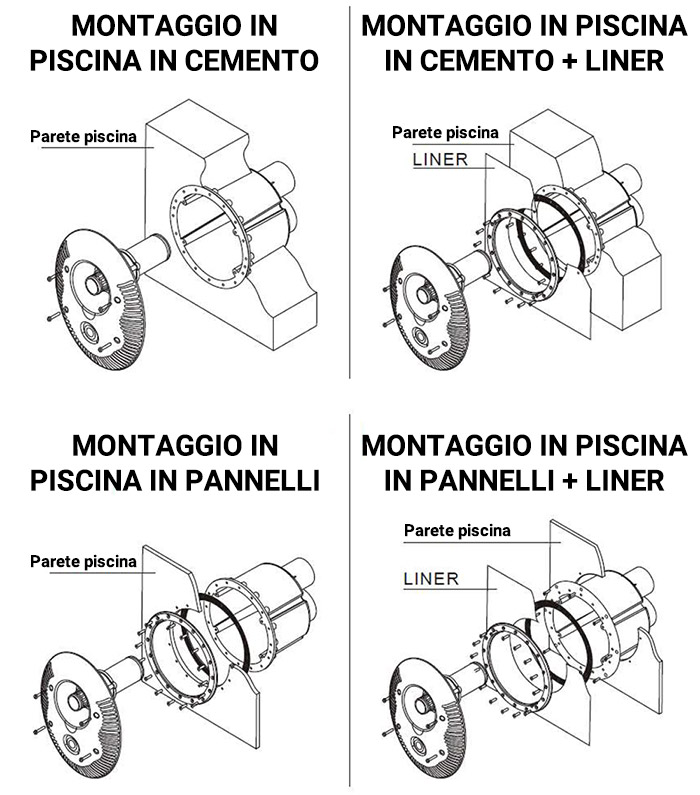 MONTAGGIO IN PISCINA IN CEMENTO

Parete piscina

MONTAGGIO IN PISCINA IN CEMENTO + LINER

Parete piscina

LINER

MONTAGGIO IN PISCINA IN PANNELLI

Parete piscina

MONTAGGIO IN PISCINA IN PANNELLI + LINER

Parete piscina

LINER