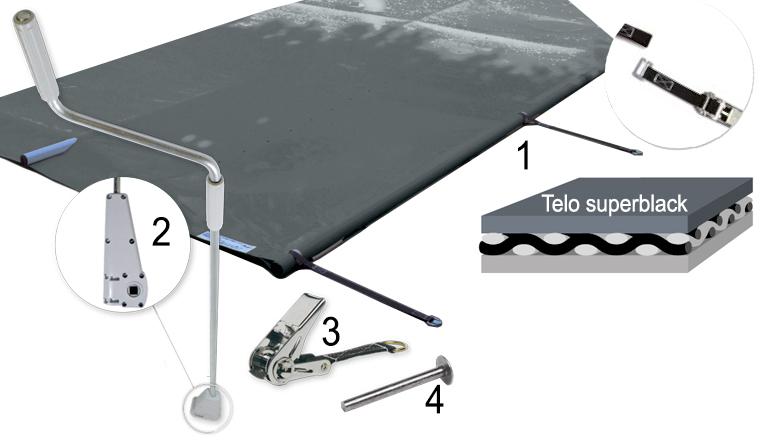 1

Telo superblack

2

3

4