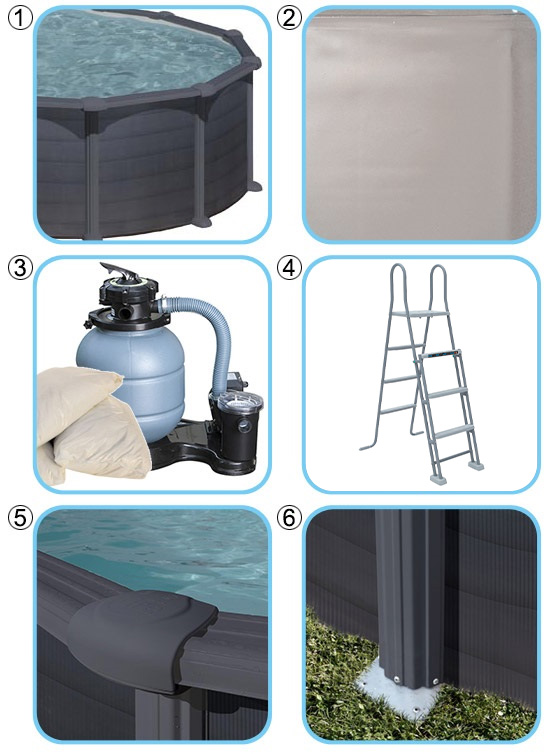 ①

②

③

④

⑤

⑥