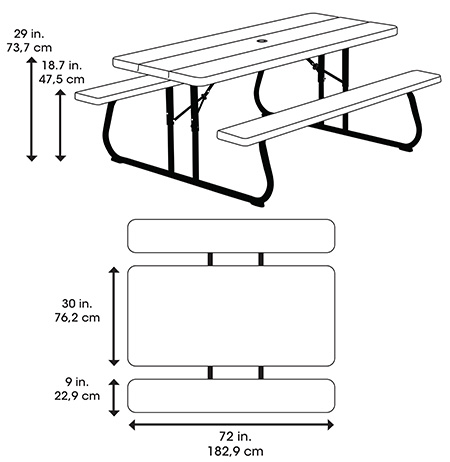 29 in.
73,7 cm

18.7 in.
47,5 cm

30 in.
76,2 cm

9 in.
22,9 cm

72 in.
182,9 cm