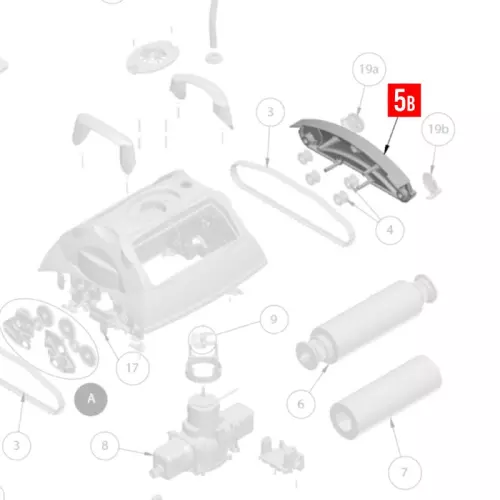 19a
5B
19b
3
4
9
17
A
6
3
8
7