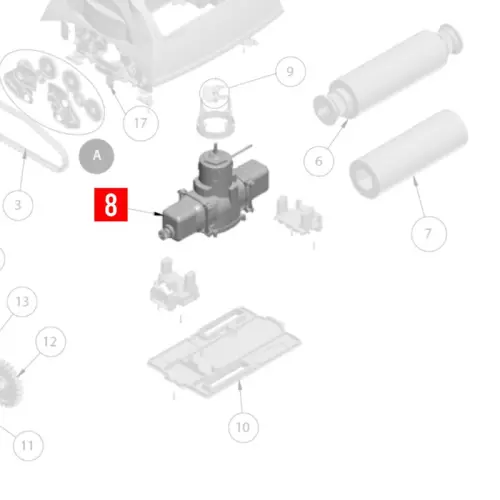 9

17

A

6

3

8

7

13

12

10

11