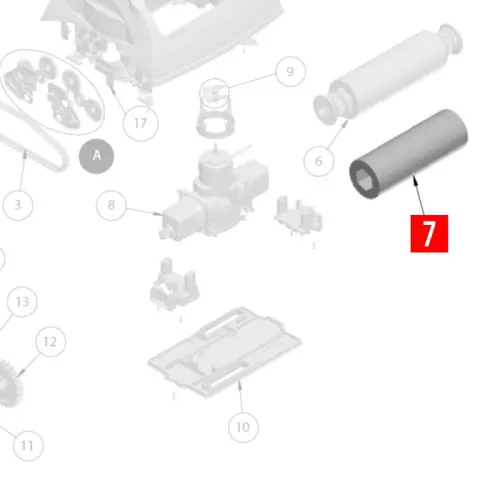 9

17

A

6

3

8

7

13

12

10

11