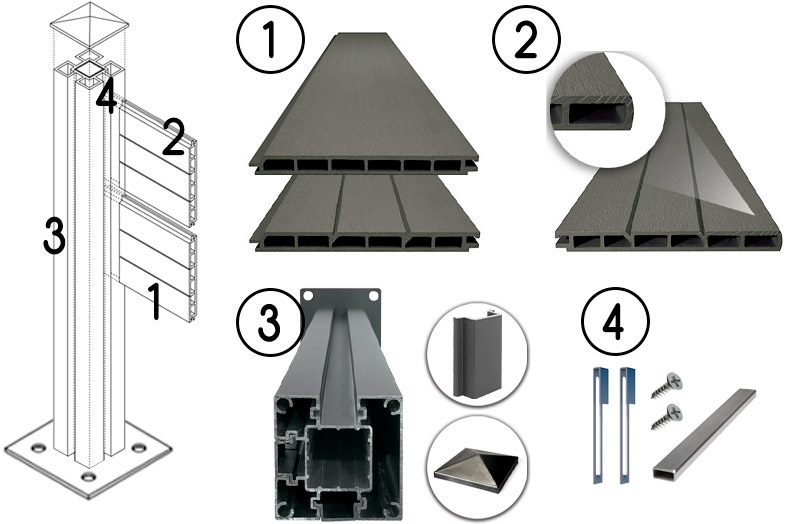 4
2
3
1
1
2
3
4