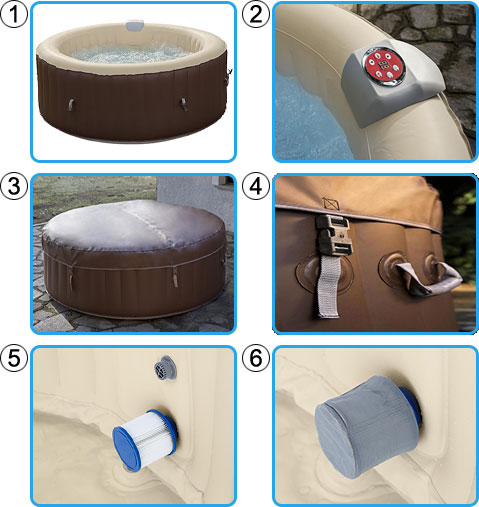 1

2

3

4

5

6