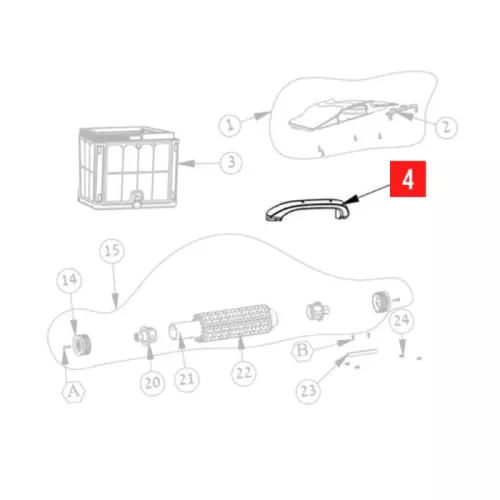 1
2
3
4
15
14
24
B
A
20
21
22
23