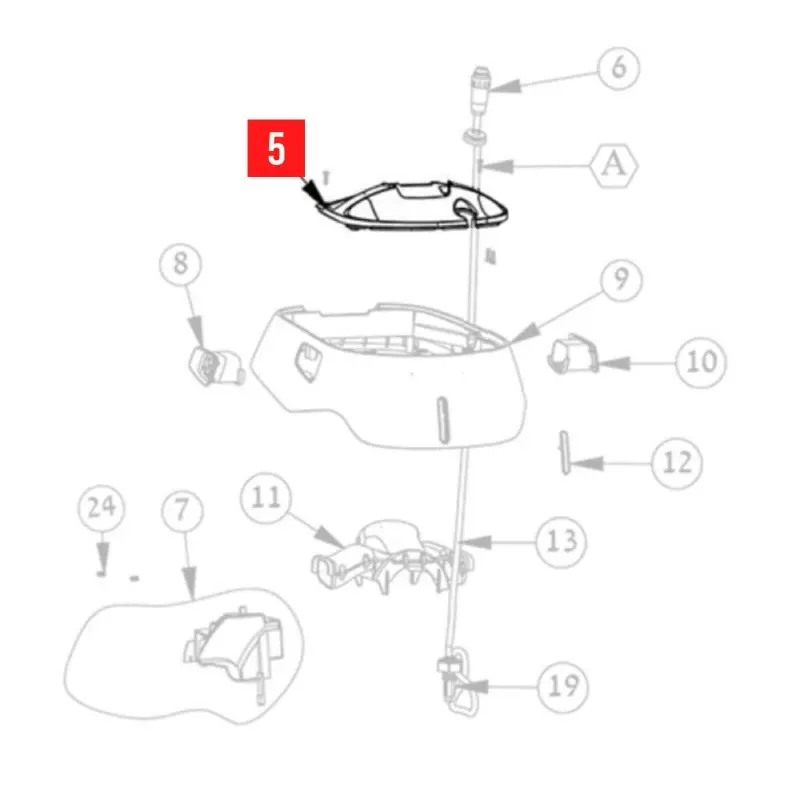 6
5
A
8
9
10
12
24
7
11
13
19