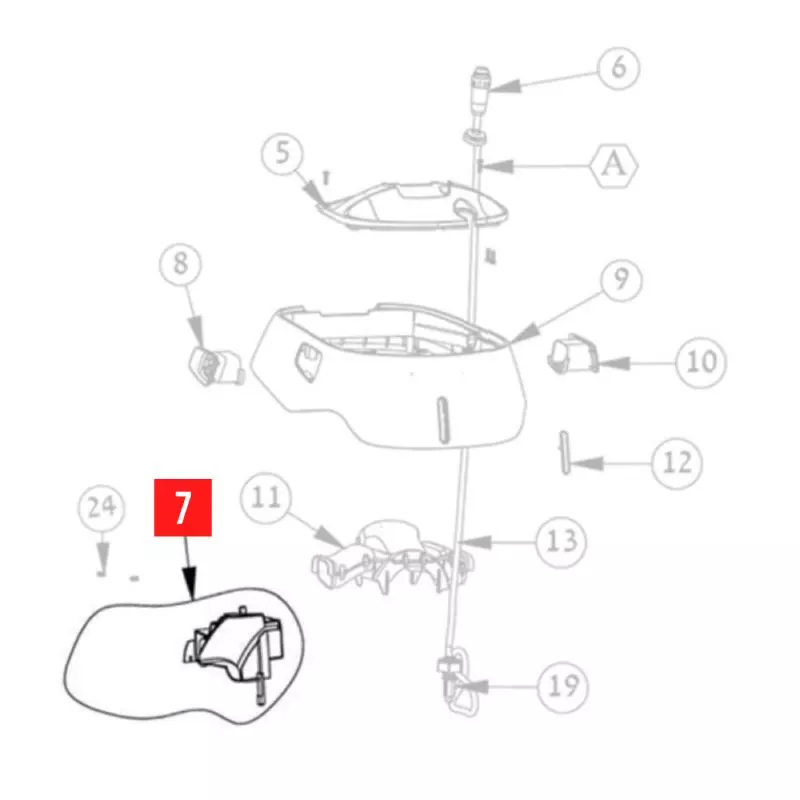 6
5
A
8
9
10
12
24
7
11
13
19