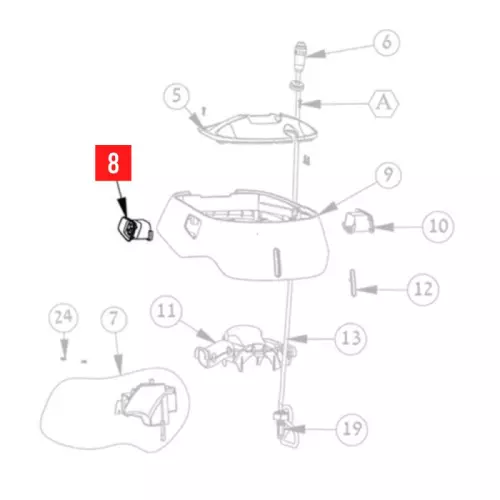 6

5

A

8

9

10

12

24

7

11

13

19