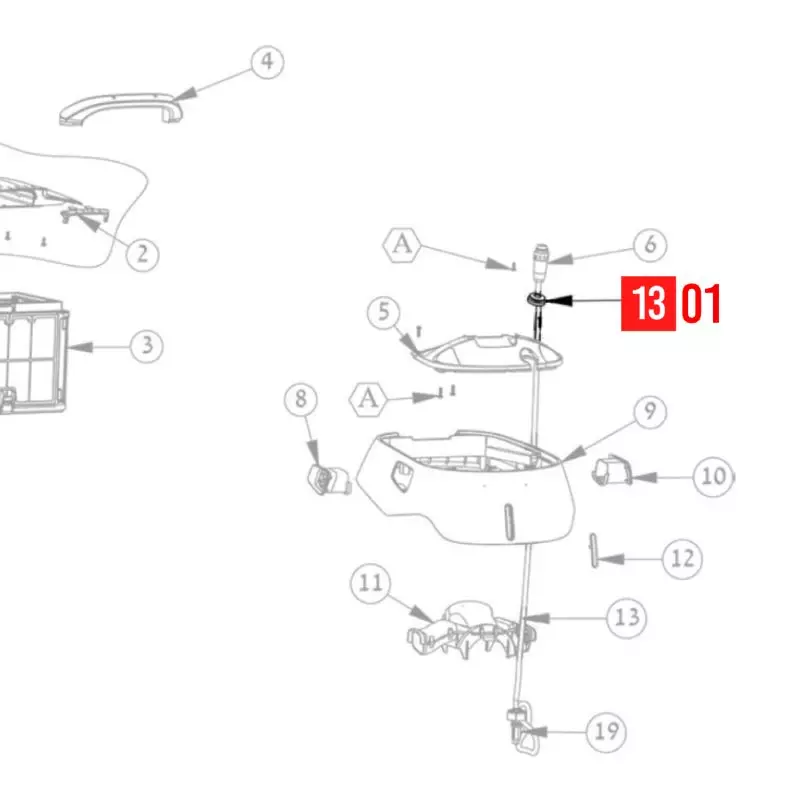 4
2
3
A
6
13 01
5
A
8
9
10
12
11
13
19