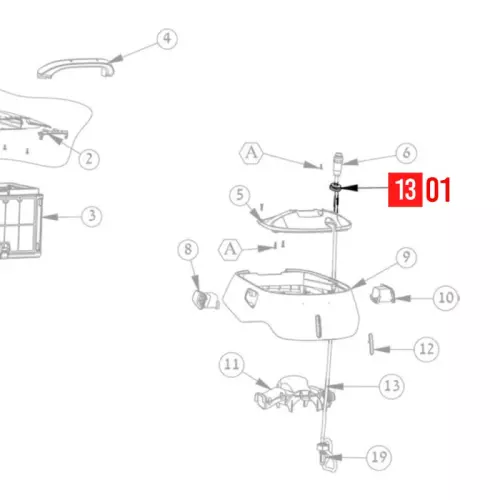 4
2
3
A
6
13 01
5
A
8
9
10
12
11
13
19