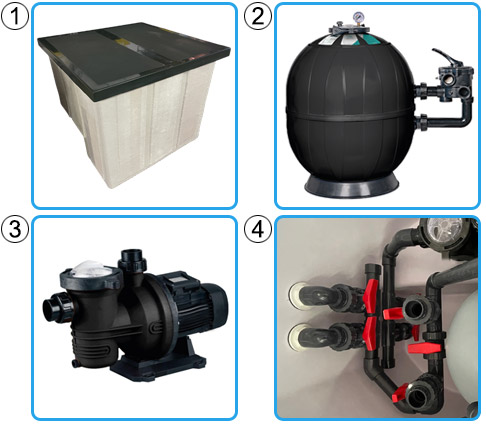 1

2

3

4