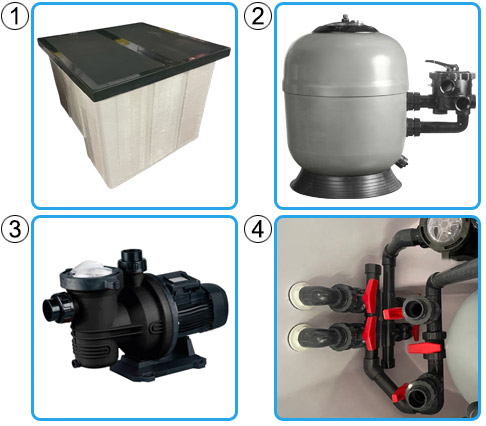 1
2
3
4