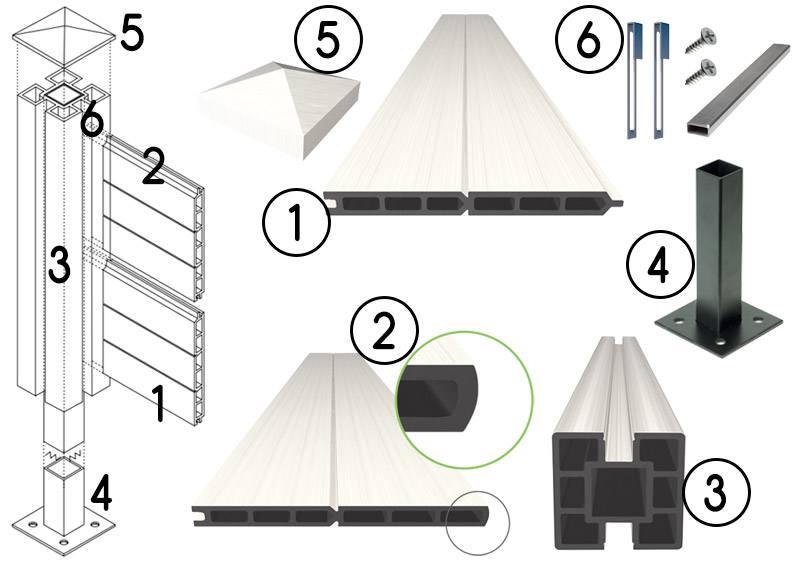 5
6
2
3
1
4
5
6
1
4
2
3