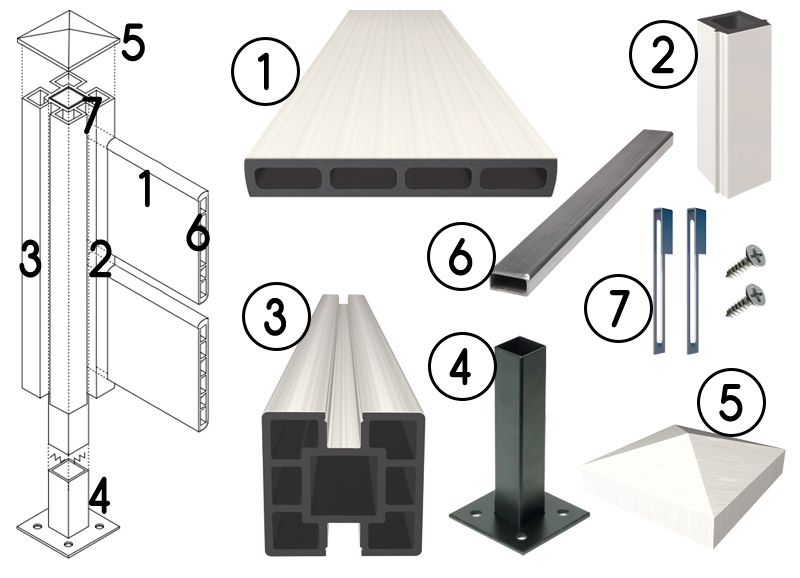 5
7
1
6
3
2
4
1
2
6
7
3
4
5