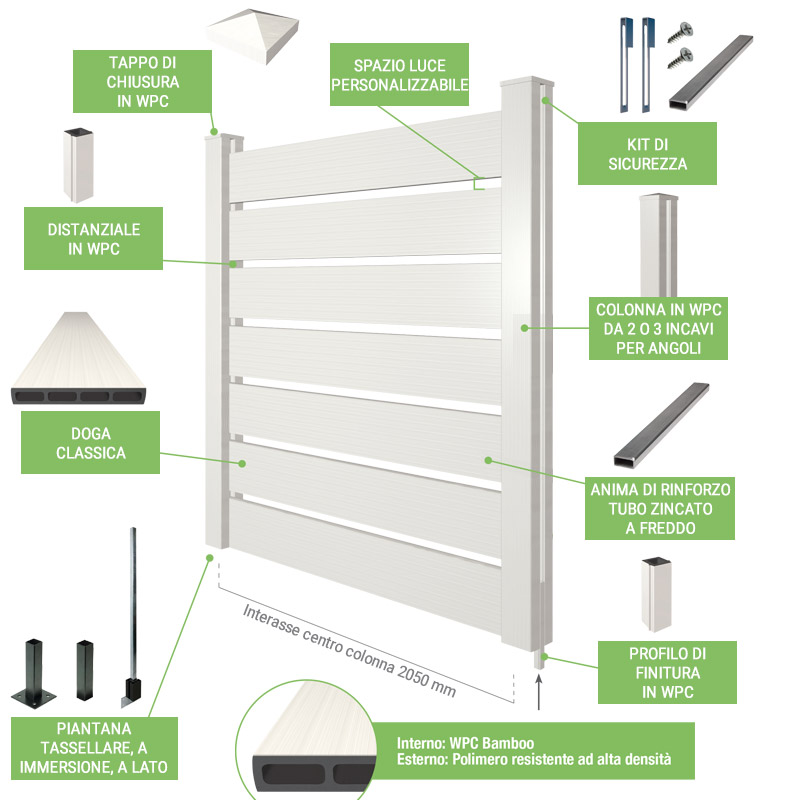 TAPPO DI CHIUSURA IN WPC

SPAZIO LUCE PERSONALIZZABILE

KIT DI SICUREZZA

DISTANZIALE IN WPC

COLONNA IN WPC DA 2 O 3 INCAVI PER ANGOLI

DOGA CLASSICA

ANIMA DI RINFORZO TUBO ZINCATO A FREDDO

Interasse centro colonna 2050 mm

PROFILO DI FINITURA IN WPC

PIANTANA TASSELLARE, A IMMERSIONE, A LATO

Interno: WPC Bamboo
Esterno: Polimero resistente ad alta densità