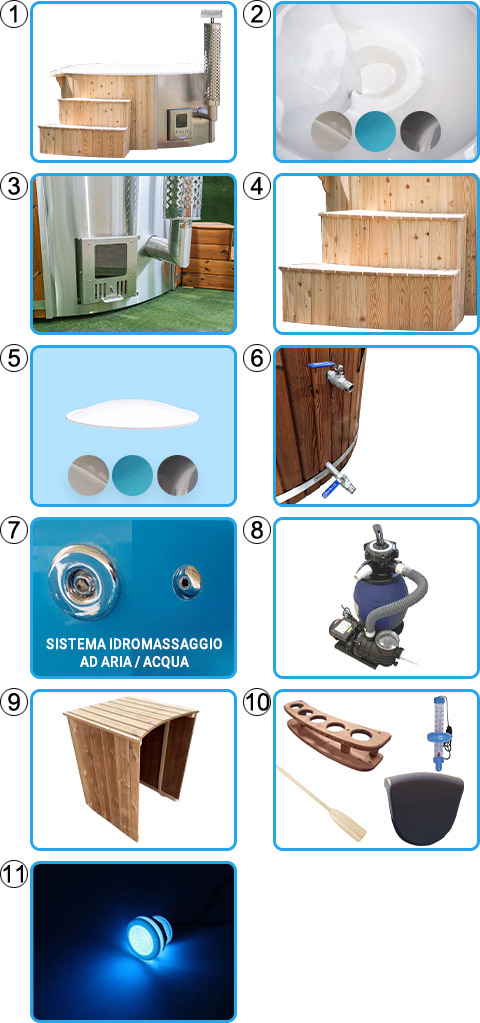 1

2

3

4

5

6

7

SISTEMA IDROMASSAGGIO AD ARIA / ACQUA

8

9

10

11