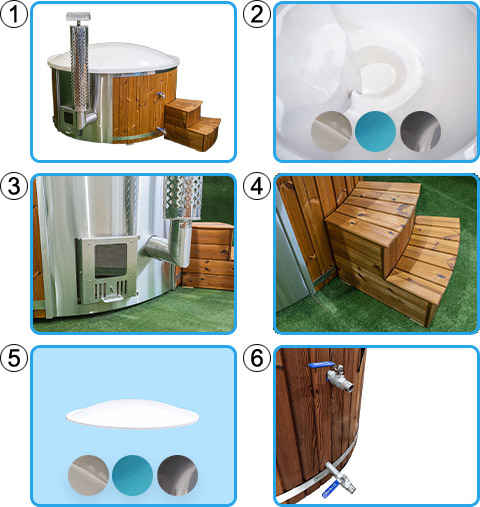 1

2

3

4

5

6