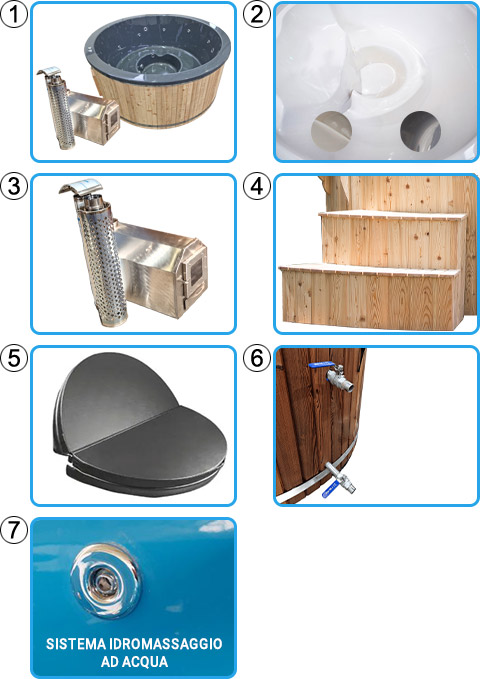 1
2
3
4
5
6
7
SISTEMA IDROMASSAGGIO AD ACQUA