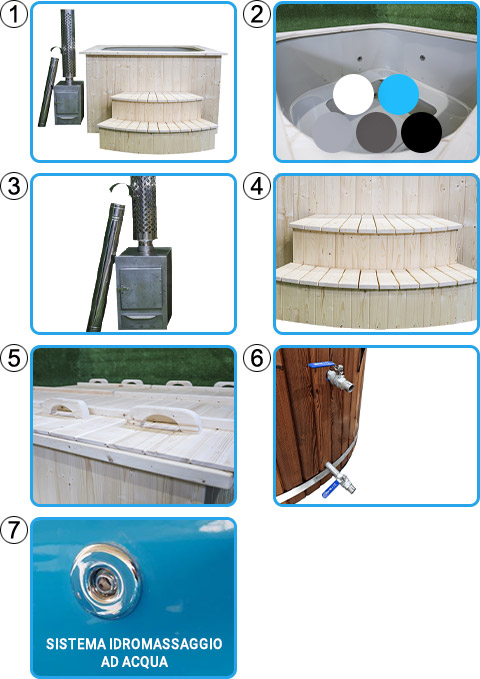 1

2

3

4

5

6

7

SISTEMA IDROMASSAGGIO AD ACQUA