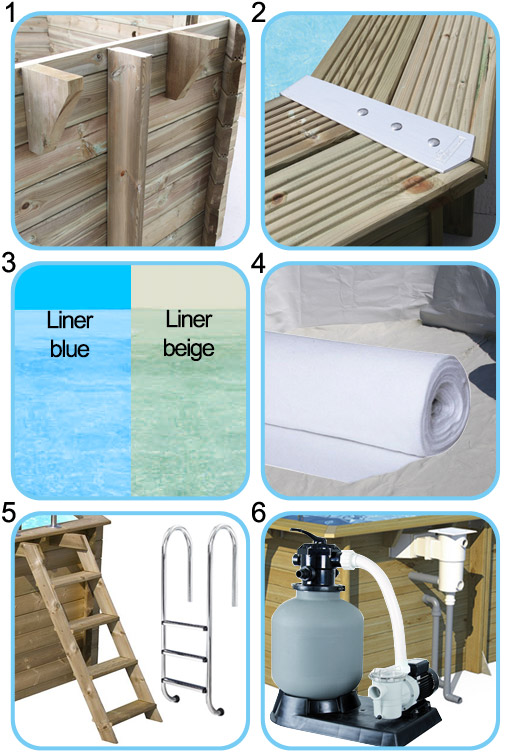 1

2

3

Liner blue

Liner beige

4

5

6